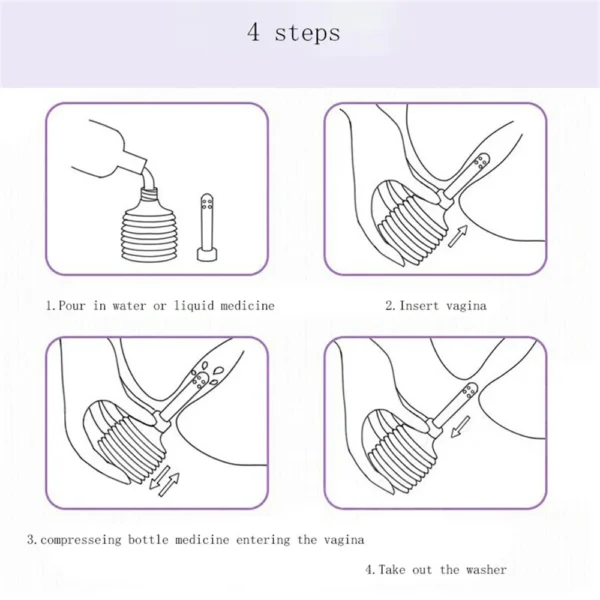 4 steps

1. Pour in water or liquid medicine

2. Insert vagina

3. compresseing bottle medicine entering the vagina

4. Take out the washer